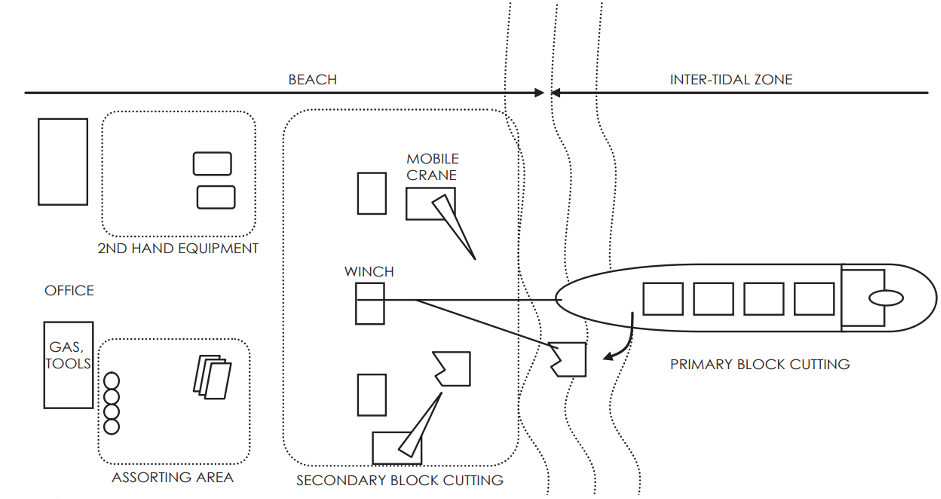 BEACH

INTER-TIDAL ZONE

MOBILE CRANE

2ND HAND EQUIPMENT

WINCH

OFFICE

GAS, TOOLS

PRIMARY BLOCK CUTTING

ASSORTING AREA

SECONDARY BLOCK CUTTING